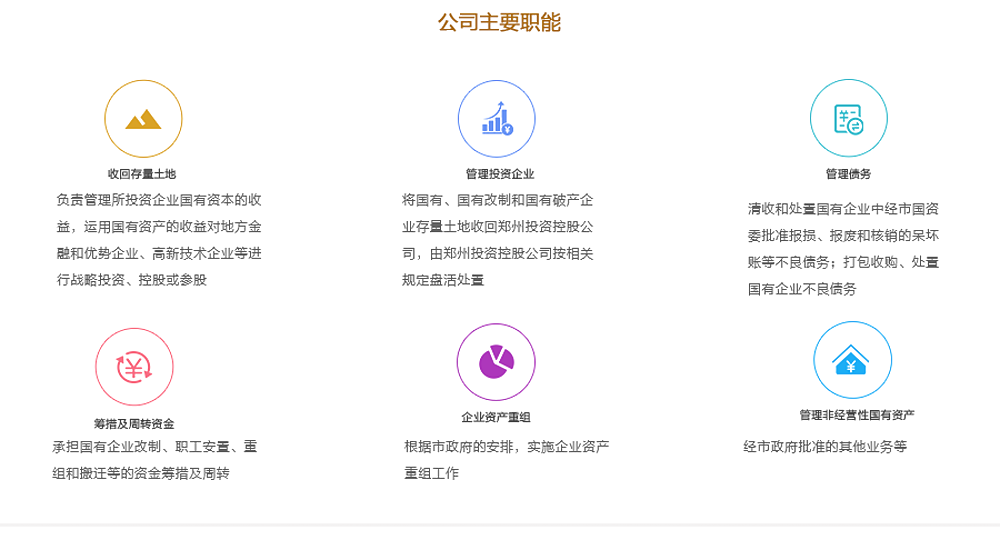 公司主要职能

收回存量土地

负责管理所投资企业国有资本的收益，运用国有资产的收益对地方金融和优势企业、高新技术企业等进行战略投资、控股或参股

管理投资企业

将国有、国有改制和国有破产企业存量土地收回郑州投资控股公司，由郑州投资控股公司按相关规定盘活处置

管理债务

清收和处置国有企业中经市国资委批准报损、报废和核销的呆坏账等不良债务；打包收购、处置国有企业不良债务

筹措及周转资金

承担国有企业改制、职工安置、重组和搬迁等的资金筹措及周转

企业资产重组

根据市政府的安排，实施企业资产重组工作

管理非经营性国有资产

经市政府批准的其他业务等